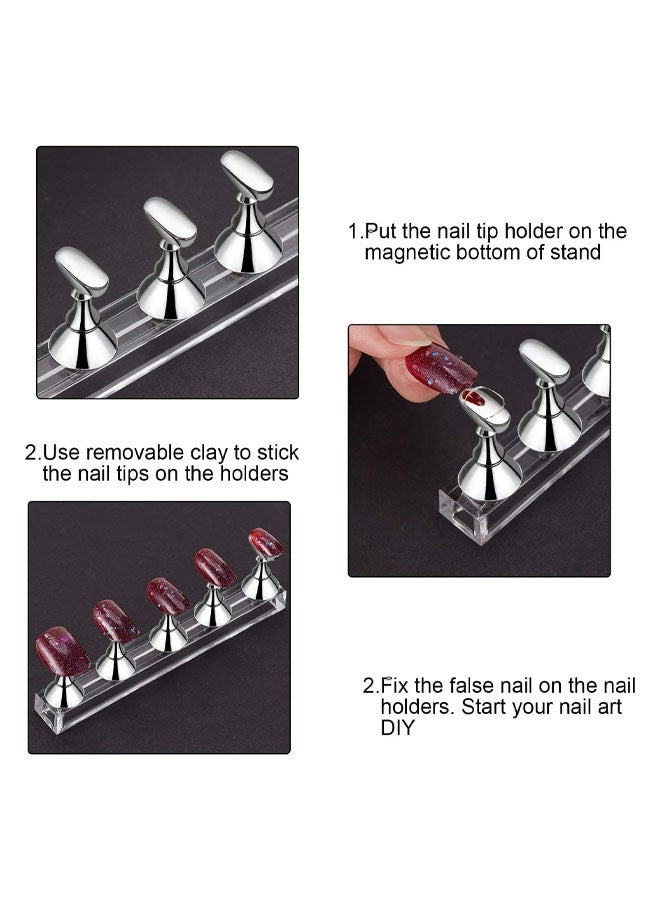 1.Put the nail tip holder on the magnetic bottom of stand

2.Use removable clay to stick the nail tips on the holders

2.Fix the false nail on the nail holders. Start your nail art DIY